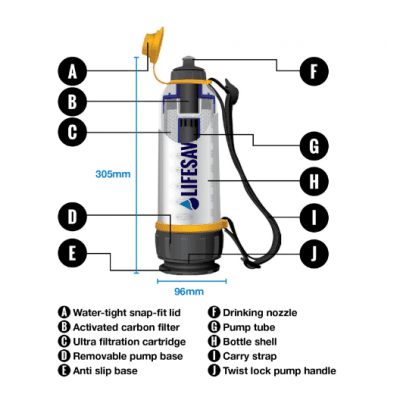 A
B
C
D
E
F
G
H
I
J

305mm

LIFESAV

96mm

A Water-tight snap-fit lid
B Activated carbon filter
C Ultra filtration cartridge
D Removable pump base
E Anti slip base

F Drinking nozzle
G Pump tube
H Bottle shell
I Carry strap
J Twist lock pump handle