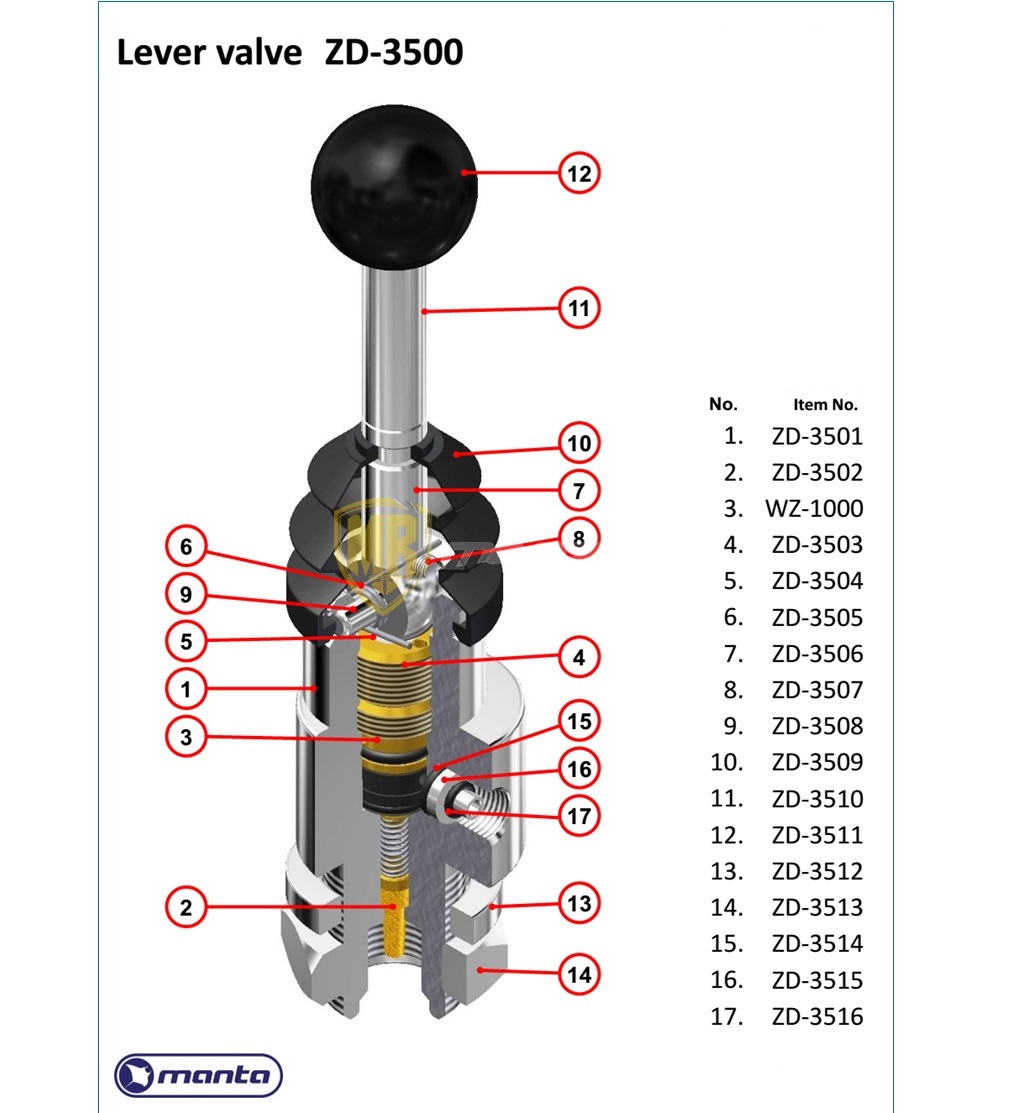 Lever valve ZD-3500

12
11
10
7
8
6
9
5
4
1
3
15
16
17
2
13
14

| No. | Item No. |
|---|---|
| 1. | ZD-3501 |
| 2. | ZD-3502 |
| 3. | WZ-1000 |
| 4. | ZD-3503 |
| 5. | ZD-3504 |
| 6. | ZD-3505 |
| 7. | ZD-3506 |
| 8. | ZD-3507 |
| 9. | ZD-3508 |
| 10. | ZD-3509 |
| 11. | ZD-3510 |
| 12. | ZD-3511 |
| 13. | ZD-3512 |
| 14. | ZD-3513 |
| 15. | ZD-3514 |
| 16. | ZD-3515 |
| 17. | ZD-3516 |

manta