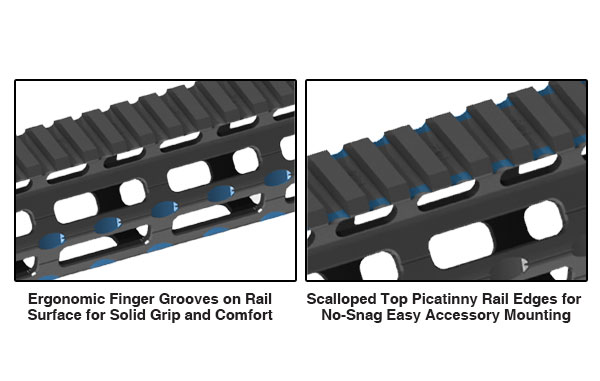 Ergonomic Finger Grooves on Rail Surface for Solid Grip and Comfort

Scalloped Top Picatinny Rail Edges for No-Snag Easy Accessory Mounting