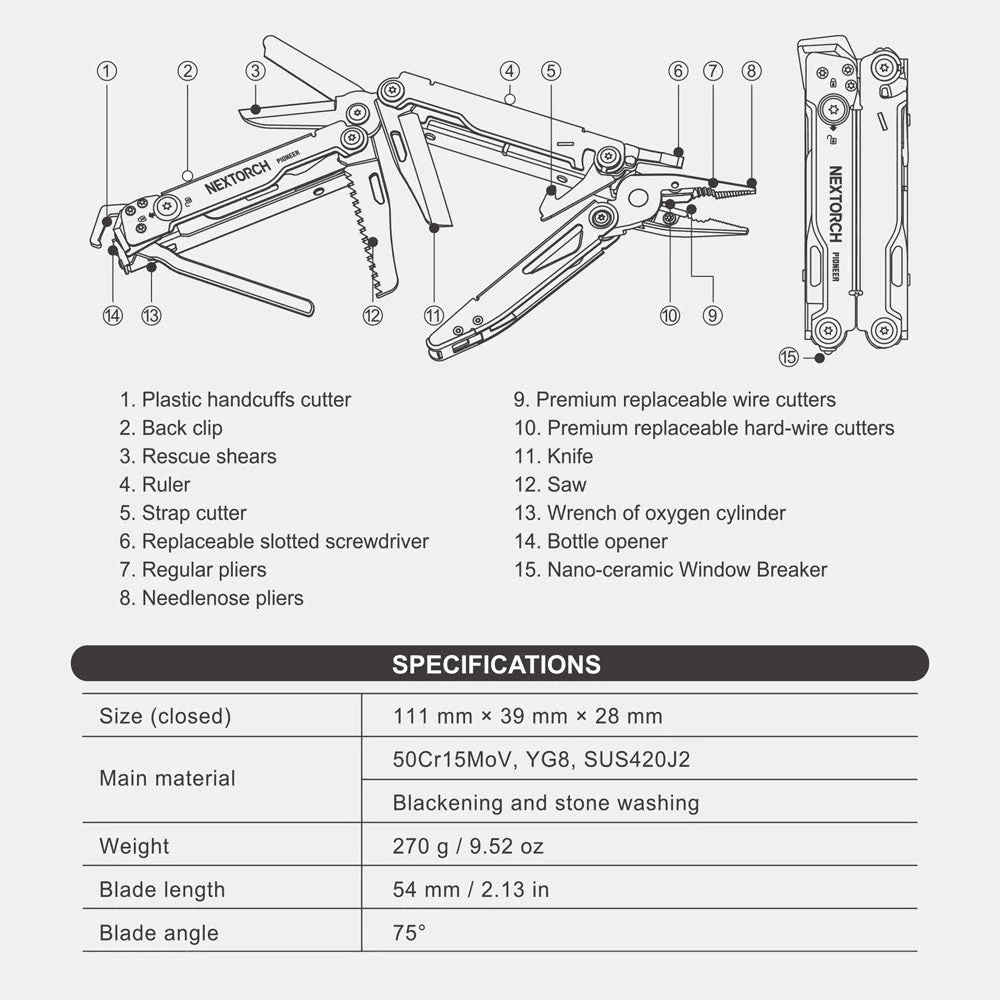 ① ② ③ ④ ⑤ ⑥ ⑦ ⑧

NEXTORCH PIONEER

⑭ ⑬ ⑫ ⑪ ⑩ ⑨

NEXTORCH PIONEER

⑮

1. Plastic handcuffs cutter
2. Back clip
3. Rescue shears
4. Ruler
5. Strap cutter
6. Replaceable slotted screwdriver
7. Regular pliers
8. Needlenose pliers

9. Premium replaceable wire cutters
10. Premium replaceable hard-wire cutters
11. Knife
12. Saw
13. Wrench of oxygen cylinder
14. Bottle opener
15. Nano-ceramic Window Breaker

SPECIFICATIONS

| Size (closed) | 111 mm × 39 mm × 28 mm |
|---|---|
| Main material | 50Cr15MoV, YG8, SUS420J2 |
| | Blackening and stone washing |
| Weight | 270 g / 9.52 oz |
| Blade length | 54 mm / 2.13 in |
| Blade angle | 75° |